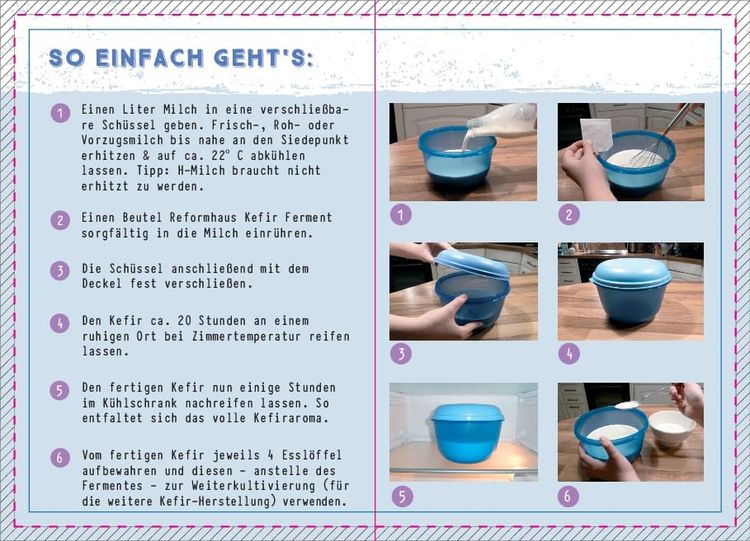 SO EINFACH GEHT'S:

1 Einen Liter Milch in eine verschließbare Schüssel geben. Frisch-, Roh- oder Vorzugsmilch bis nahe an den Siedepunkt erhitzen & auf ca. 22° C abkühlen lassen. Tipp: H-Milch braucht nicht erhitzt zu werden.

2 Einen Beutel Reformhaus Kefir Ferment sorgfältig in die Milch einrühren.

3 Die Schüssel anschließend mit dem Deckel fest verschließen.

4 Den Kefir ca. 20 Stunden an einem ruhigen Ort bei Zimmertemperatur reifen lassen.

5 Den fertigen Kefir nun einige Stunden im Kühlschrank nachreifen lassen. So entfaltet sich das volle Kefiraroma.

6 Vom fertigen Kefir jeweils 4 Esslöffel aufbewahren und diesen - anstelle des Fermentes - zur Weiterkultivierung (für die weitere Kefir-Herstellung) verwenden.

1

2

3

4

5

6