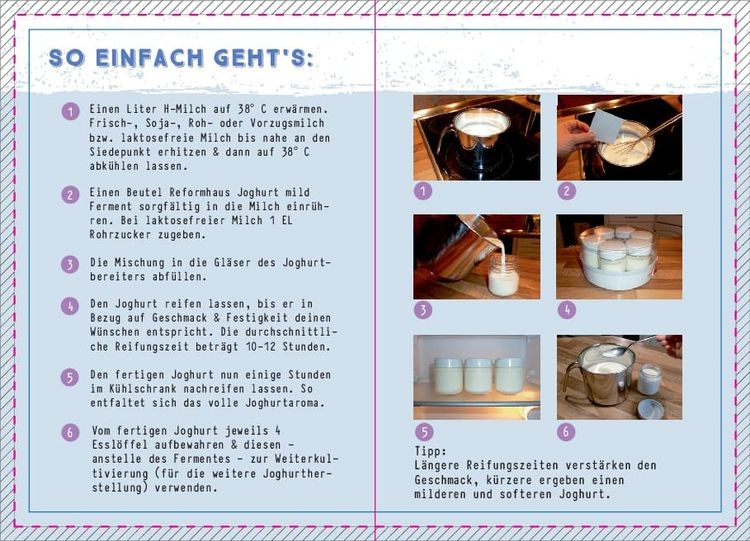 SO EINFACH GEHT'S:

1 Einen Liter H-Milch auf 38° C erwärmen. Frisch-, Soja-, Roh- oder Vorzugsmilch bzw. laktosefreie Milch bis nahe an den Siedepunkt erhitzen & dann auf 38° C abkühlen lassen.

2 Einen Beutel Reformhaus Joghurt mild Ferment sorgfältig in die Milch einrühren. Bei laktosefreier Milch 1 EL Rohrzucker zugeben.

3 Die Mischung in die Gläser des Joghurtbereiters abfüllen.

4 Den Joghurt reifen lassen, bis er in Bezug auf Geschmack & Festigkeit deinen Wünschen entspricht. Die durchschnittliche Reifungszeit beträgt 10-12 Stunden.

5 Den fertigen Joghurt nun einige Stunden im Kühlschrank nachreifen lassen. So entfaltet sich das volle Joghurtaroma.

6 Vom fertigen Joghurt jeweils 4 Esslöffel aufbewahren & diesen - anstelle des Fermentes - zur Weiterkultivierung (für die weitere Joghurtherstellung) verwenden.

1

2

3

4

5

6

Tipp:
Längere Reifungszeiten verstärken den Geschmack, kürzere ergeben einen milderen und softeren Joghurt.